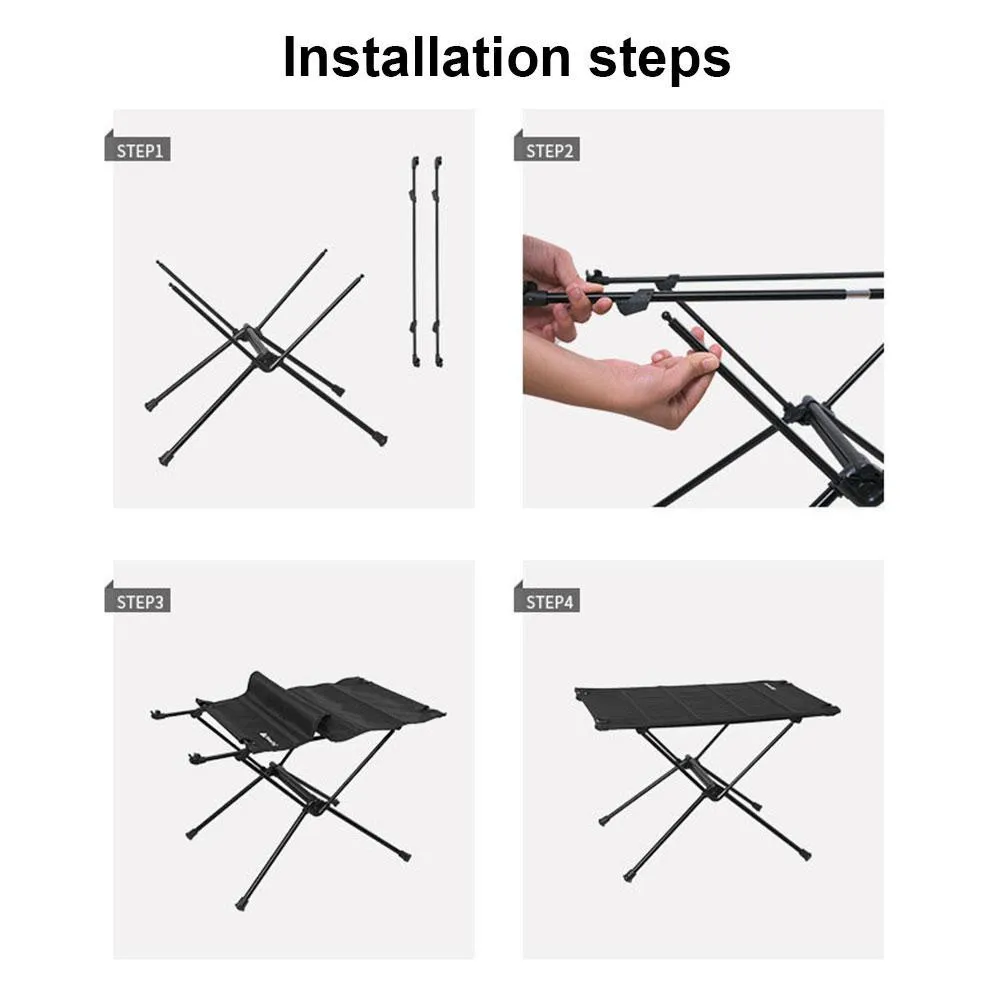 Installation steps

STEP1

STEP2

STEP3

STEP4